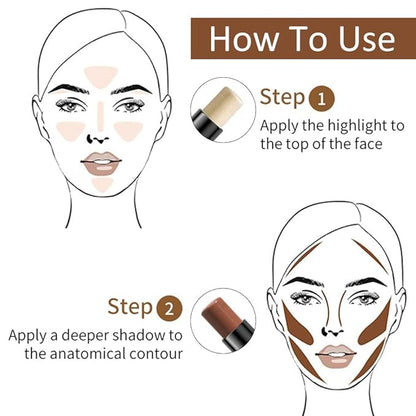 How To Use

Step 1
Apply the highlight to the top of the face

Step 2
Apply a deeper shadow to the anatomical contour