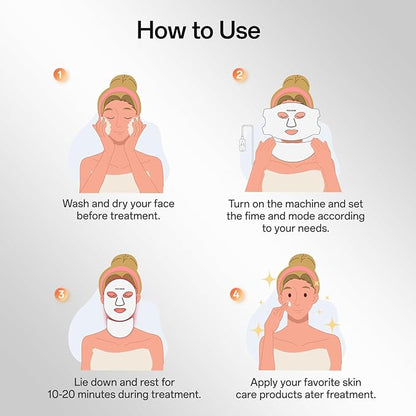 How to Use

1

Wash and dry your face before treatment.

2

Turn on the machine and set the fime and mode according to your needs.

3

Lie down and rest for 10-20 minutes during treatment.

4

Apply your favorite skin care products ater freatment.