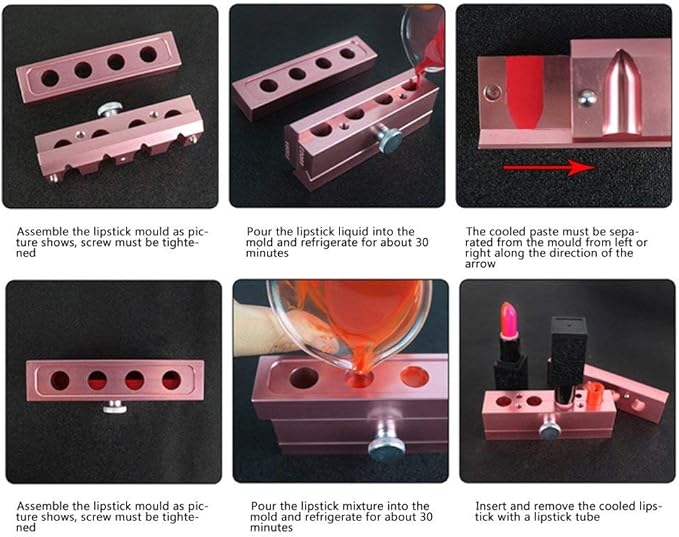 Assemble the lipstick mould as picture shows, screw must be tightened

Pour the lipstick liquid into the mold and refrigerate for about 30 minutes

The cooled paste must be separated from the mould from left or right along the direction of the arrow

Assemble the lipstick mould as picture shows, screw must be tightened

Pour the lipstick mixture into the mold and refrigerate for about 30 minutes

Insert and remove the cooled lipstick with a lipstick tube