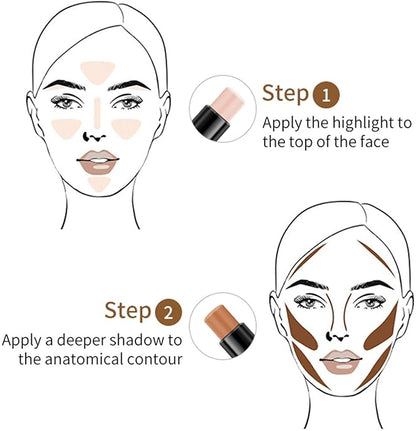 Step 1
Apply the highlight to the top of the face

Step 2
Apply a deeper shadow to the anatomical contour