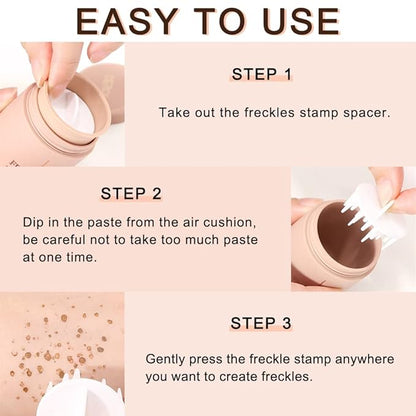 EASY TO USE

STEP 1

Take out the freckles stamp spacer.

STEP 2

Dip in the paste from the air cushion, be careful not to take too much paste at one time.

STEP 3

Gently press the freckle stamp anywhere you want to create freckles.