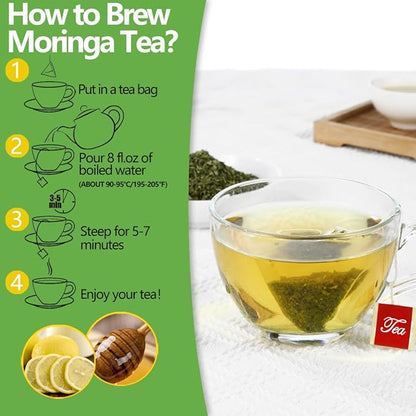 How to Brew Moringa Tea?

1

Put in a tea bag

2

Pour 8 fl.oz of boiled water

(ABOUT 90-95°C/195-205°F)

3-5 min

3

Steep for 5-7 minutes

4

Enjoy your tea!

Tea