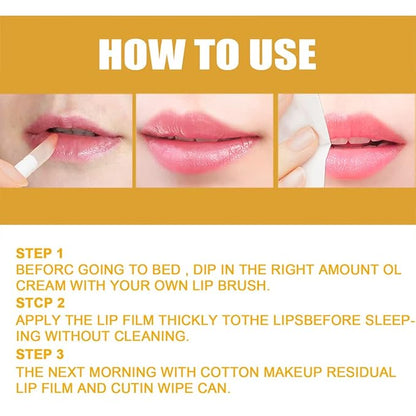 HOW TO USE

STEP 1
BEFORC GOING TO BED , DIP IN THE RIGHT AMOUNT OL CREAM WITH YOUR OWN LIP BRUSH.

STCP 2
APPLY THE LIP FILM THICKLY TOTHE LIPSBEFORE SLEEPING WITHOUT CLEANING.

STEP 3
THE NEXT MORNING WITH COTTON MAKEUP RESIDUAL LIP FILM AND CUTIN WIPE CAN.