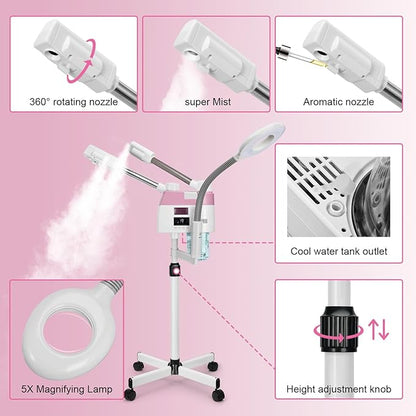 360° rotating nozzle

super Mist

Aromatic nozzle

Cool water tank outlet

5X Magnifying Lamp

Height adjustment knob