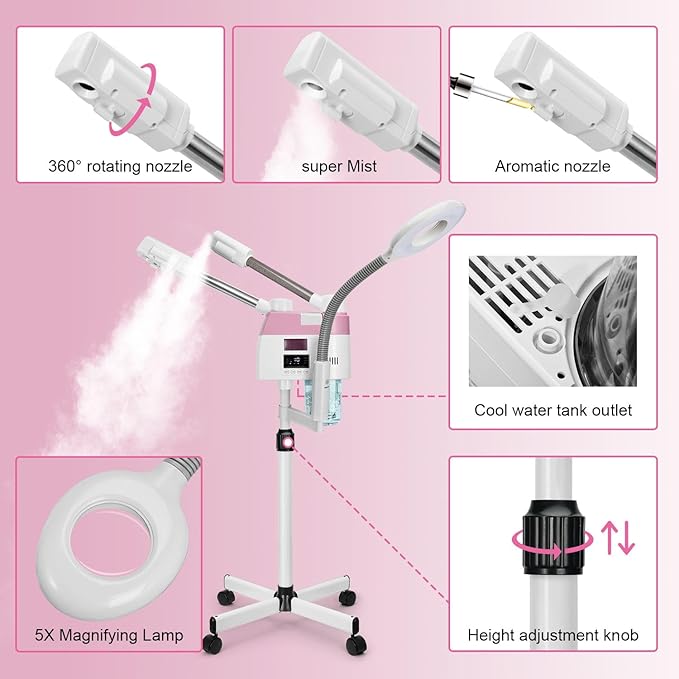 360° rotating nozzle

super Mist

Aromatic nozzle

Cool water tank outlet

5X Magnifying Lamp

Height adjustment knob