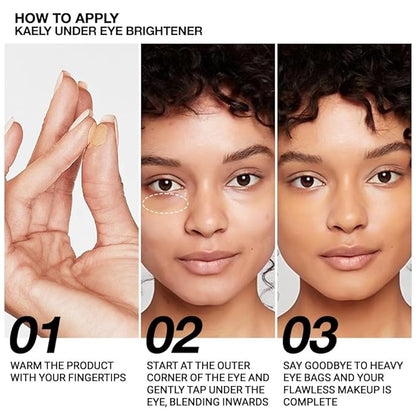 HOW TO APPLY
KAELY UNDER EYE BRIGHTENER

01

WARM THE PRODUCT WITH YOUR FINGERTIPS

02

START AT THE OUTER CORNER OF THE EYE AND GENTLY TAP UNDER THE EYE, BLENDING INWARDS

03

SAY GOODBYE TO HEAVY EYE BAGS AND YOUR FLAWLESS MAKEUP IS COMPLETE