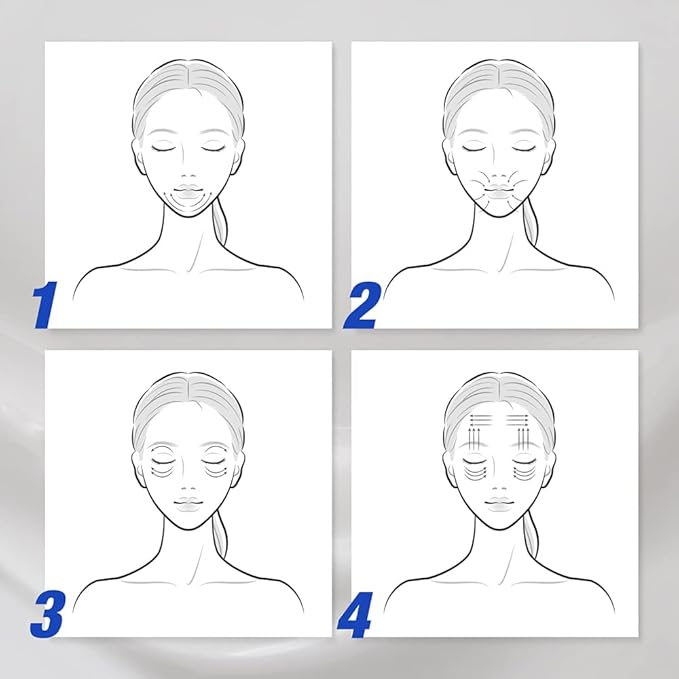 1

2

3

4