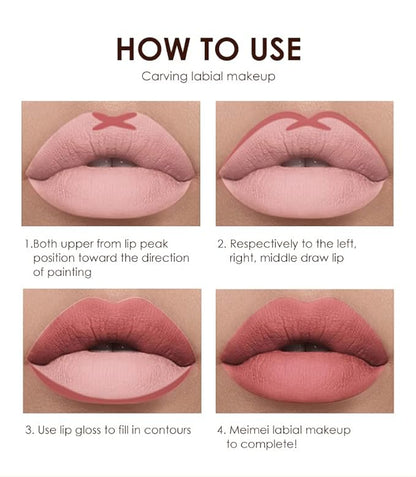 HOW TO USE

Carving labial makeup

1.Both upper from lip peak position toward the direction of painting

2. Respectively to the left, right, middle draw lip

3. Use lip gloss to fill in contours

4. Meimei labial makeup to complete!