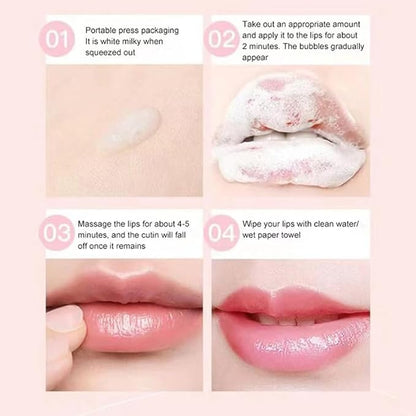 01 Portable press packaging It is white milky when squeezed out

02 Take out an appropriate amount and apply it to the lips for about 2 minutes. The bubbles gradually appear

03 Massage the lips for about 4-5 minutes, and the cutin will fall off once it remains

04 Wipe your lips with clean water/ wet paper towel