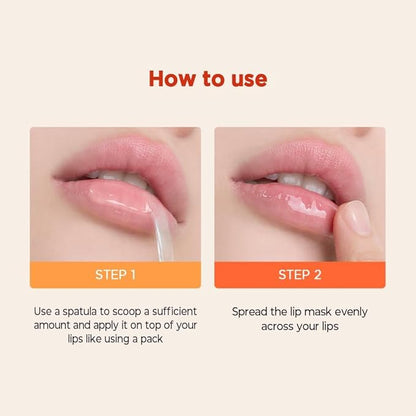 How to use

STEP 1

Use a spatula to scoop a sufficient amount and apply it on top of your lips like using a pack

STEP 2

Spread the lip mask evenly across your lips