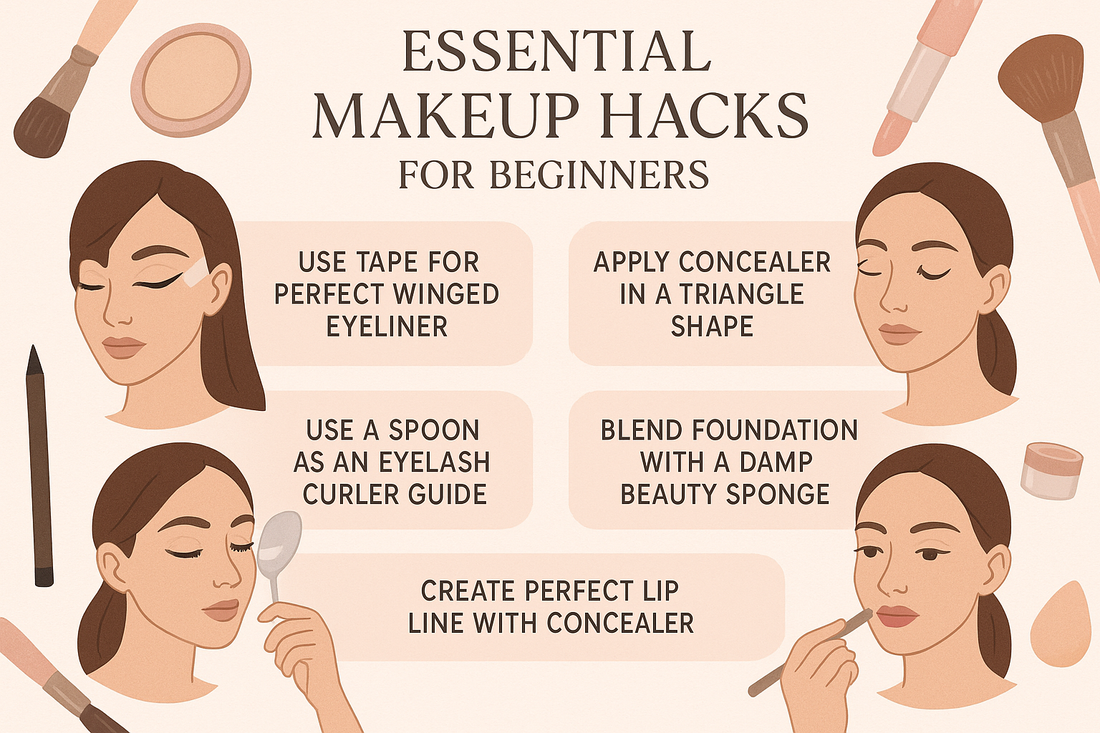 ESSENTIAL MAKEUP HACKS
FOR BEGINNERS

USE TAPE FOR PERFECT WINGED EYELINER

APPLY CONCEALER IN A TRIANGLE SHAPE

USE A SPOON AS AN EYELASH CURLER GUIDE

BLEND FOUNDATION WITH A DAMP BEAUTY SPONGE

CREATE PERFECT LIP LINE WITH CONCEALER