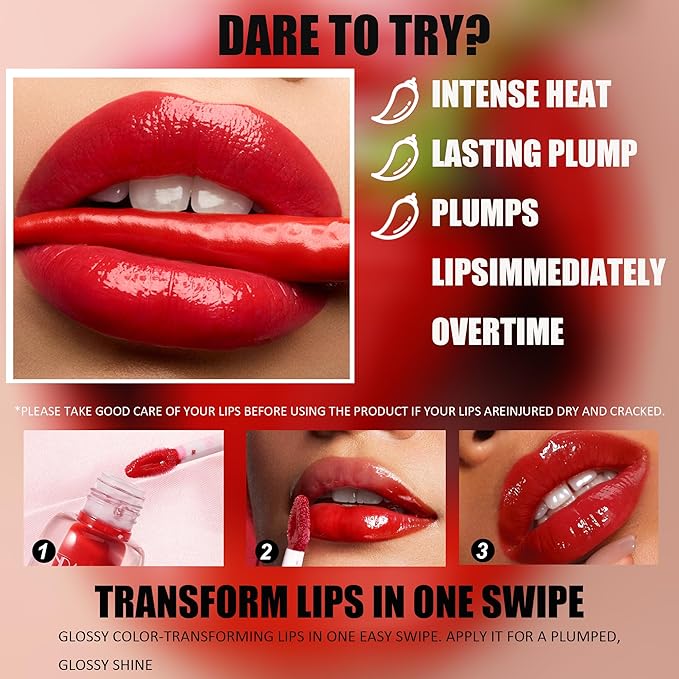 DARE TO TRY?

INTENSE HEAT

LASTING PLUMP

PLUMPS

LIPSIMMEDIATELY

OVERTIME

*PLEASE TAKE GOOD CARE OF YOUR LIPS BEFORE USING THE PRODUCT IF YOUR LIPS AREINJURED DRY AND CRACKED.

1

2

3

TRANSFORM LIPS IN ONE SWIPE

GLOSSY COLOR-TRANSFORMING LIPS IN ONE EASY SWIPE. APPLY IT FOR A PLUMPED, GLOSSY SHINE