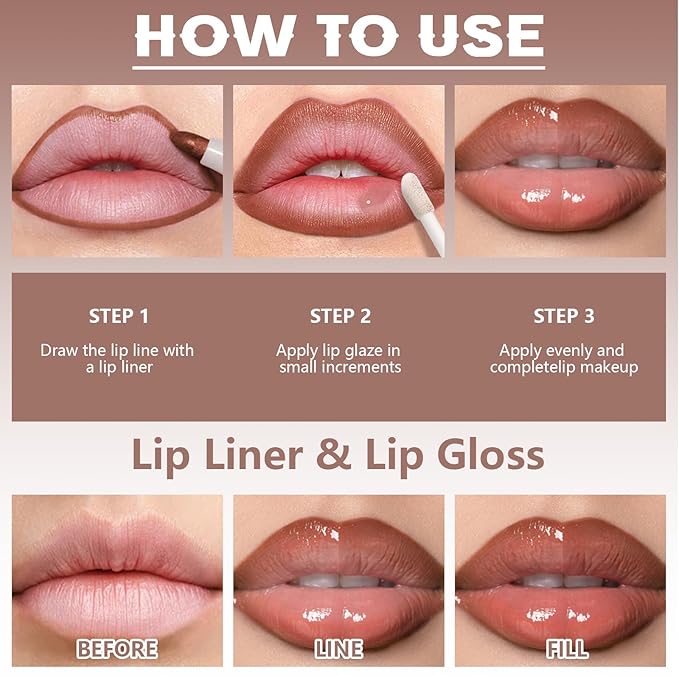 HOW TO USE

STEP 1
Draw the lip line with a lip liner

STEP 2
Apply lip glaze in small increments

STEP 3
Apply evenly and completelip makeup

Lip Liner & Lip Gloss

BEFORE

LINE

FILL