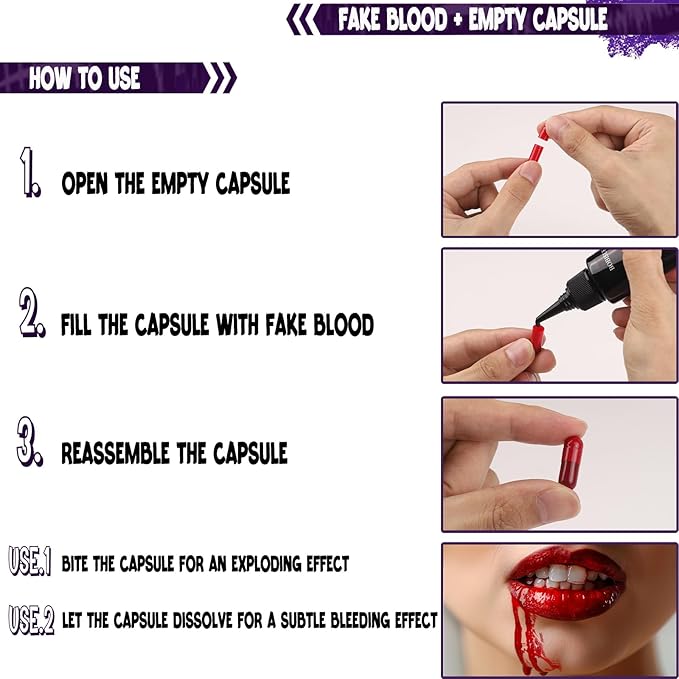 FAKE BLOOD + EMPTY CAPSULE

HOW TO USE

1. OPEN THE EMPTY CAPSULE

2. FILL THE CAPSULE WITH FAKE BLOOD

3. REASSEMBLE THE CAPSULE

USE.1 BITE THE CAPSULE FOR AN EXPLODING EFFECT

USE.2 LET THE CAPSULE DISSOLVE FOR A SUBTLE BLEEDING EFFECT