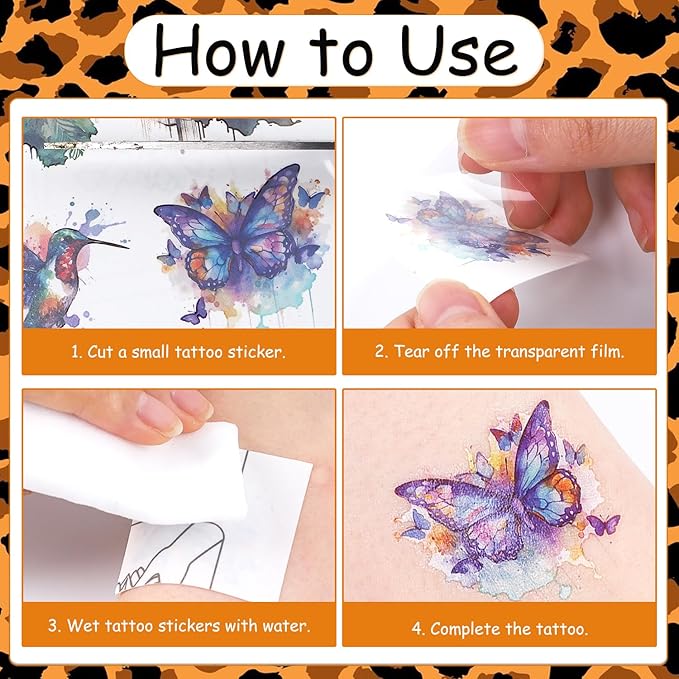 How to Use

1. Cut a small tattoo sticker.

2. Tear off the transparent film.

3. Wet tattoo stickers with water.

4. Complete the tattoo.