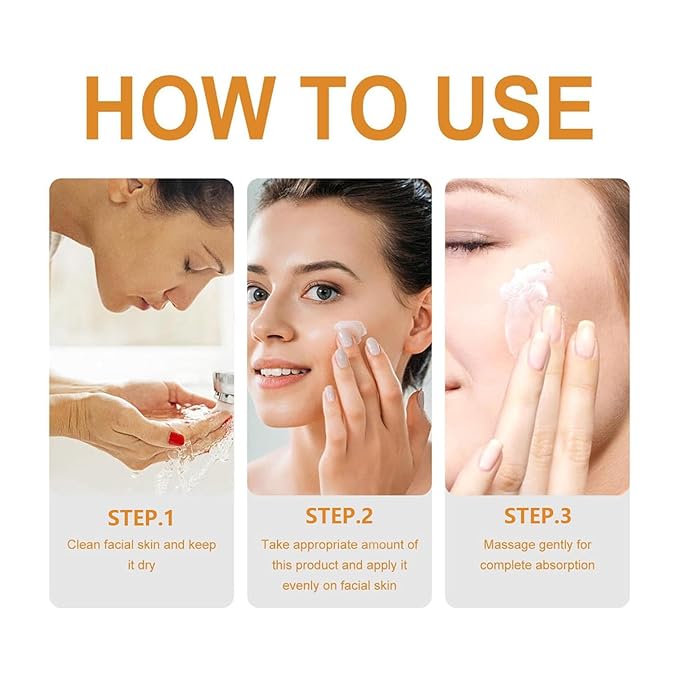 HOW TO USE

STEP.1
Clean facial skin and keep it dry

STEP.2
Take appropriate amount of this product and apply it evenly on facial skin

STEP.3
Massage gently for complete absorption