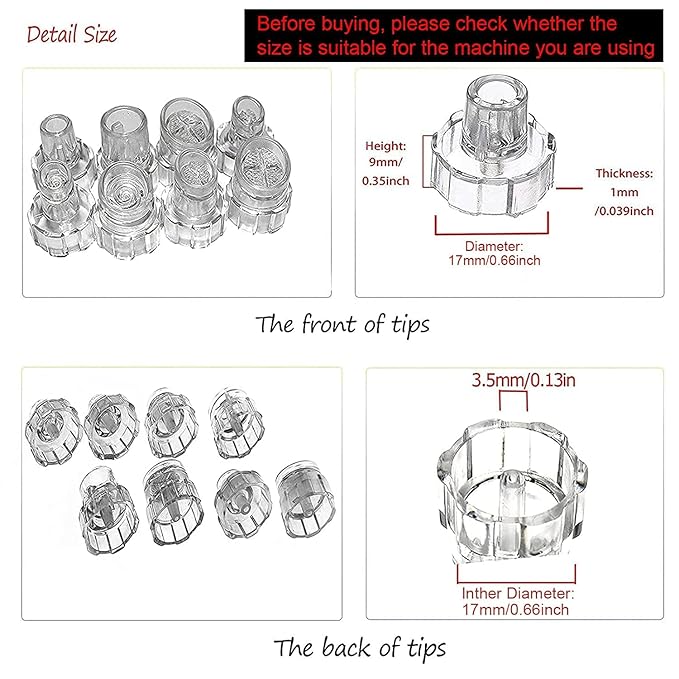 Detail Size

Before buying, please check whether the size is suitable for the machine you are using

Height: 9mm/ 0.35inch

Thickness: 1mm /0.039inch

Diameter: 17mm/0.66inch

The front of tips

3.5mm/0.13in

Inther Diameter: 17mm/0.66inch

The back of tips