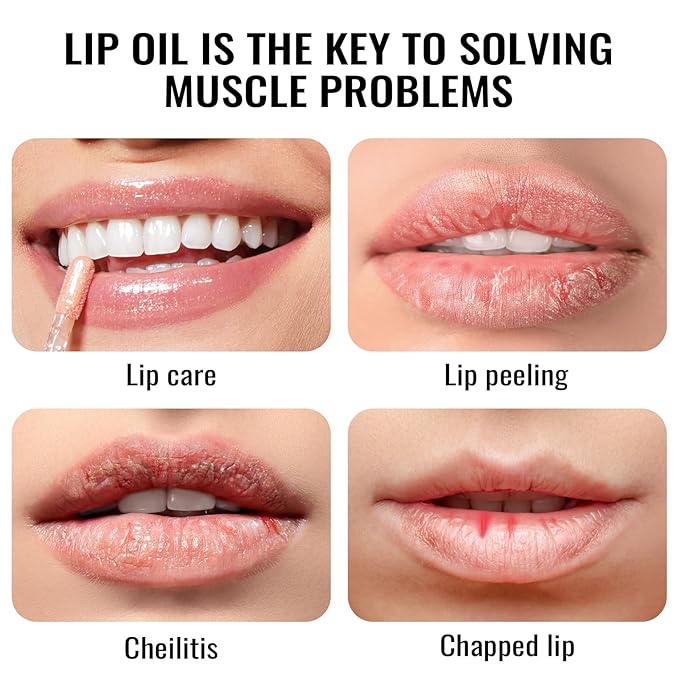 LIP OIL IS THE KEY TO SOLVING MUSCLE PROBLEMS

Lip care

Lip peeling

Cheilitis

Chapped lip