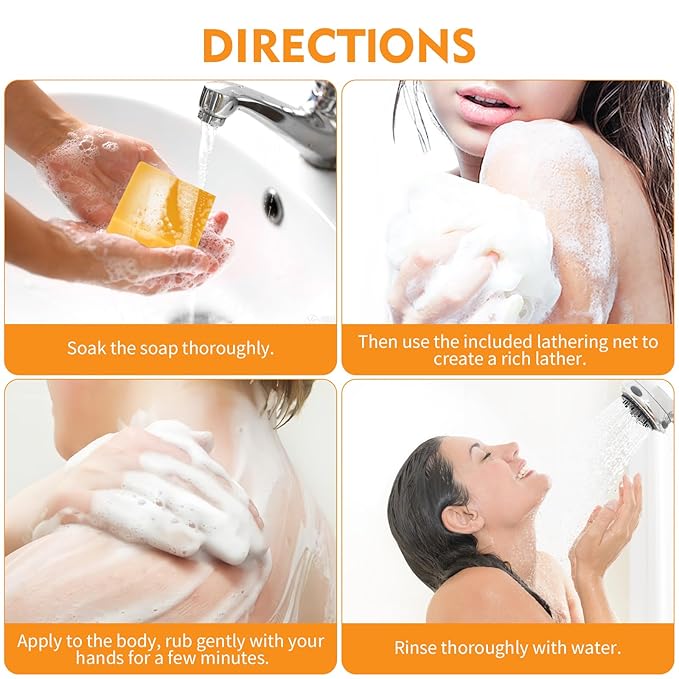 DIRECTIONS

Soak the soap thoroughly.

Then use the included lathering net to create a rich lather.

Apply to the body, rub gently with your hands for a few minutes.

Rinse thoroughly with water.