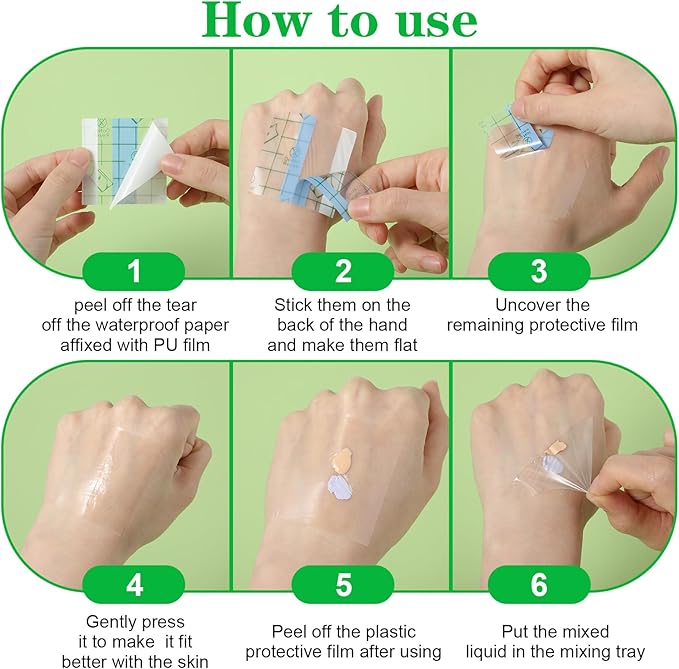 How to use

1
peel off the tear off the waterproof paper affixed with PU film

2
Stick them on the back of the hand and make them flat

3
Uncover the remaining protective film

4
Gently press it to make it fit better with the skin

5
Peel off the plastic protective film after using

6
Put the mixed liquid in the mixing tray