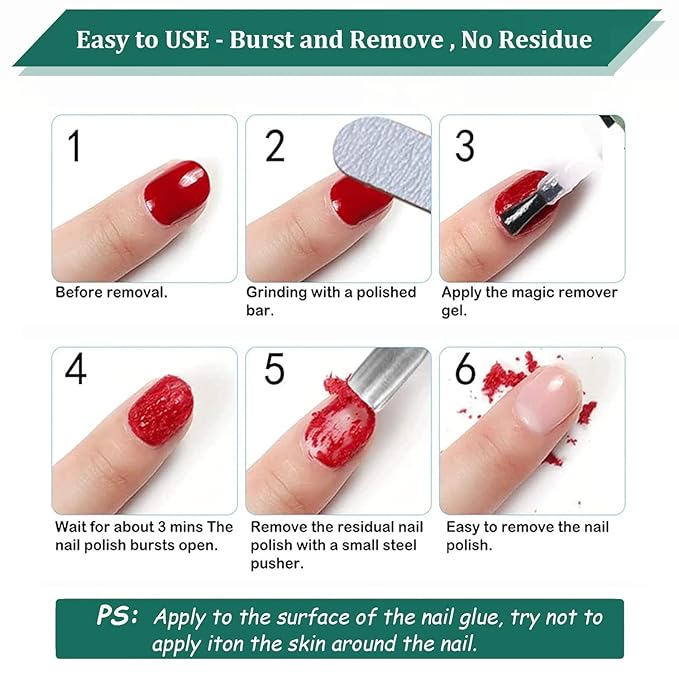 Easy to USE - Burst and Remove , No Residue

1

Before removal.

2

Grinding with a polished bar.

3

Apply the magic remover gel.

4

Wait for about 3 mins The nail polish bursts open.

5

Remove the residual nail polish with a small steel pusher.

6

Easy to remove the nail polish.

PS: Apply to the surface of the nail glue, try not to apply iton the skin around the nail.