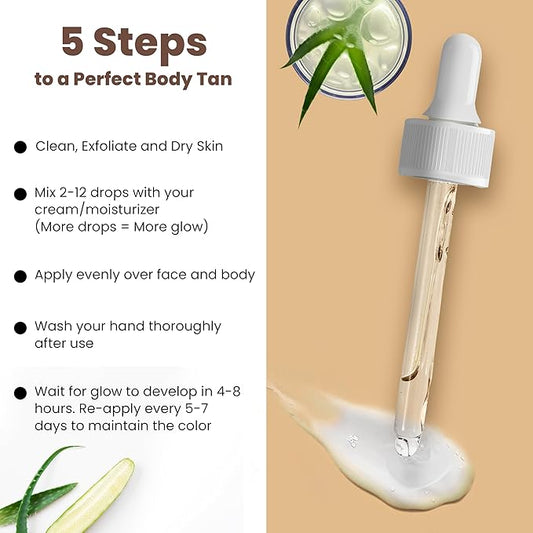 5 Steps
to a Perfect Body Tan

● Clean, Exfoliate and Dry Skin

● Mix 2-12 drops with your cream/moisturizer (More drops = More glow)

● Apply evenly over face and body

● Wash your hand thoroughly after use

● Wait for glow to develop in 4-8 hours. Re-apply every 5-7 days to maintain the color