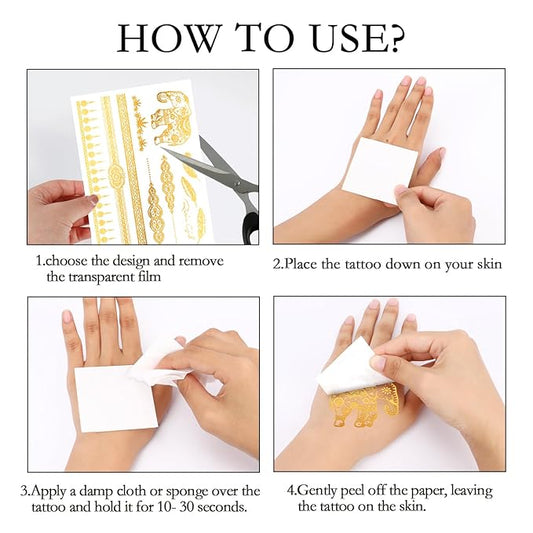 HOW TO USE?

1.choose the design and remove the transparent film

2.Place the tattoo down on your skin

3.Apply a damp cloth or sponge over the tattoo and hold it for 10- 30 seconds.

4.Gently peel off the paper, leaving the tattoo on the skin.