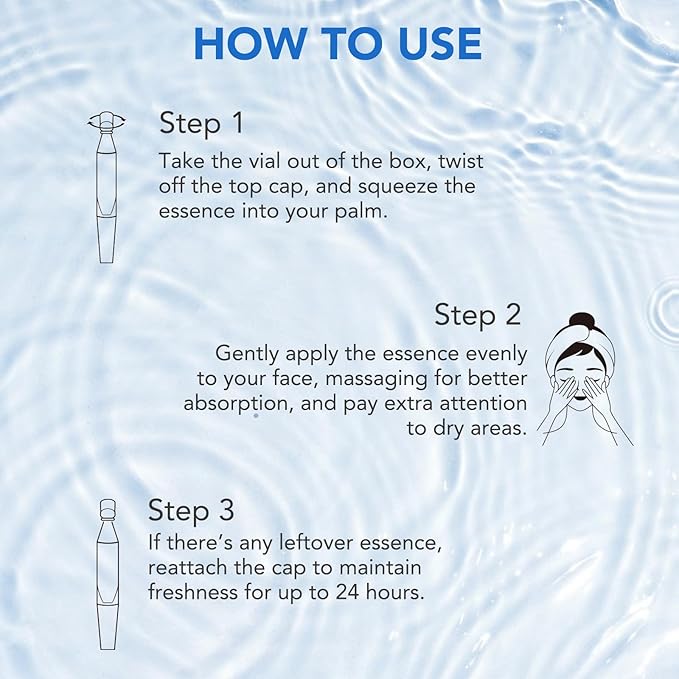 HOW TO USE

Step 1
Take the vial out of the box, twist off the top cap, and squeeze the essence into your palm.

Step 2
Gently apply the essence evenly to your face, massaging for better absorption, and pay extra attention to dry areas.

Step 3
If there's any leftover essence, reattach the cap to maintain freshness for up to 24 hours.