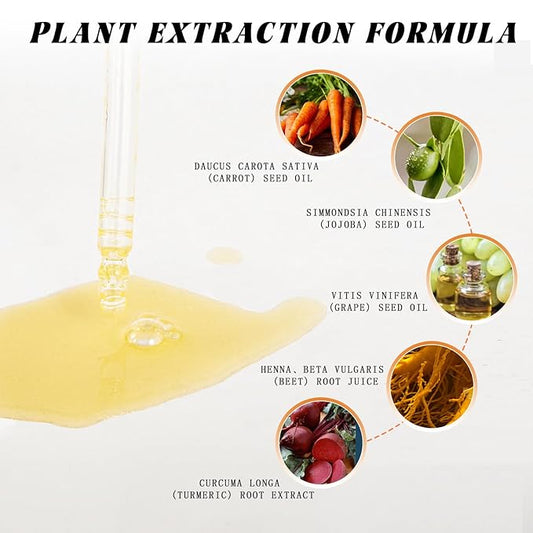 PLANT EXTRACTION FORMULA

DAUCUS CAROTA SATIVA (CARROT) SEED OIL

SIMMONDSIA CHINENSIS (JOJOBA) SEED OIL

VITIS VINIFERA (GRAPE) SEED OIL

HENNA、BETA VULGARIS (BEET) ROOT JUICE

CURCUMA LONGA (TURMERIC) ROOT EXTRACT