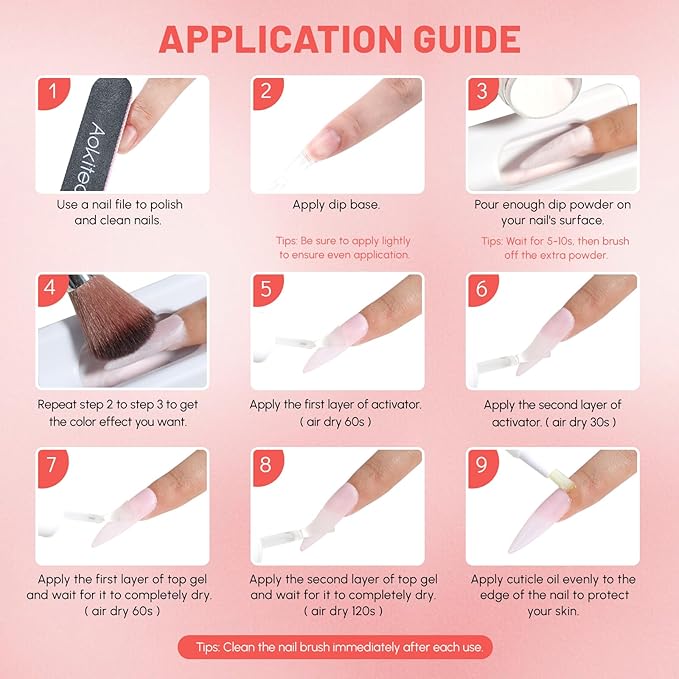 APPLICATION GUIDE

1
Aokitec
Use a nail file to polish and clean nails.

2
Apply dip base.

Tips: Be sure to apply lightly to ensure even application.

3
Pour enough dip powder on your nail's surface.

Tips: Wait for 5-10s, then brush off the extra powder.

4
Repeat step 2 to step 3 to get the color effect you want.

5
Apply the first layer of activator. ( air dry 60s )

6
Apply the second layer of activator. ( air dry 30s )

7
Apply the first layer of top gel and wait for it to completely dry. ( air dry 60s )

8
Apply the second layer of top gel and wait for it to completely dry. ( air dry 120s )

9
Apply cuticle oil evenly to the edge of the nail to protect your skin.

Tips: Clean the nail brush immediately after each use.