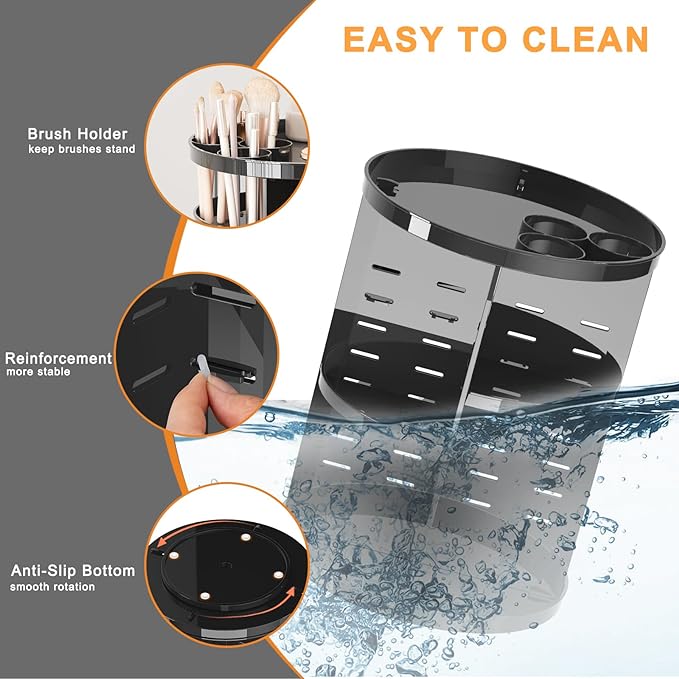 EASY TO CLEAN

Brush Holder
keep brushes stand

Reinforcement
more stable

Anti-Slip Bottom
smooth rotation