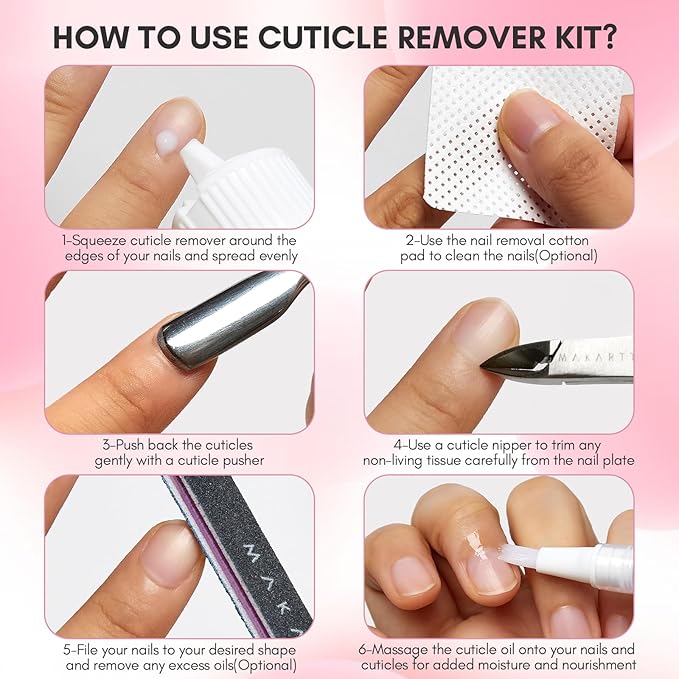 HOW TO USE CUTICLE REMOVER KIT?

1-Squeeze cuticle remover around the edges of your nails and spread evenly

2-Use the nail removal cotton pad to clean the nails(Optional)

3-Push back the cuticles gently with a cuticle pusher

MAKART

4-Use a cuticle nipper to trim any non-living tissue carefully from the nail plate

MAK

5-File your nails to your desired shape and remove any excess oils(Optional)

6-Massage the cuticle oil onto your nails and cuticles for added moisture and nourishment