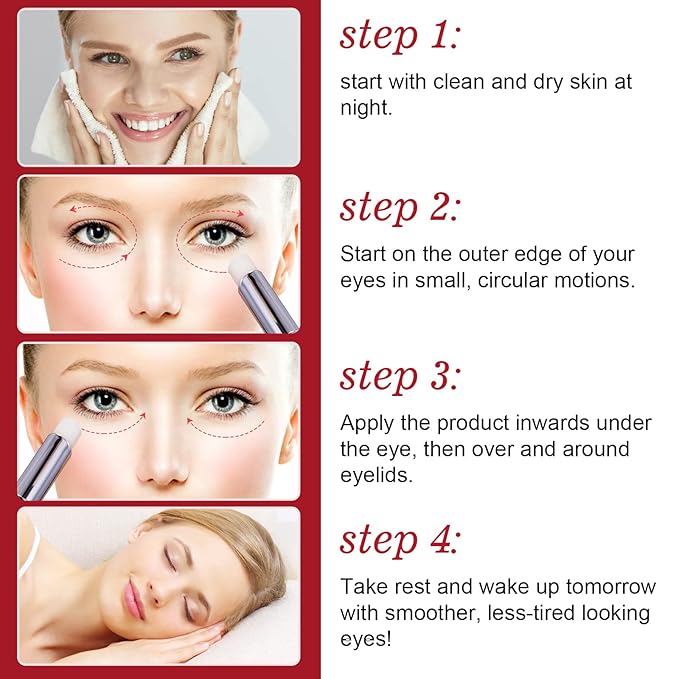 step 1:

start with clean and dry skin at night.

step 2:

Start on the outer edge of your eyes in small, circular motions.

step 3:

Apply the product inwards under the eye, then over and around eyelids.

step 4:

Take rest and wake up tomorrow with smoother, less-tired looking eyes!