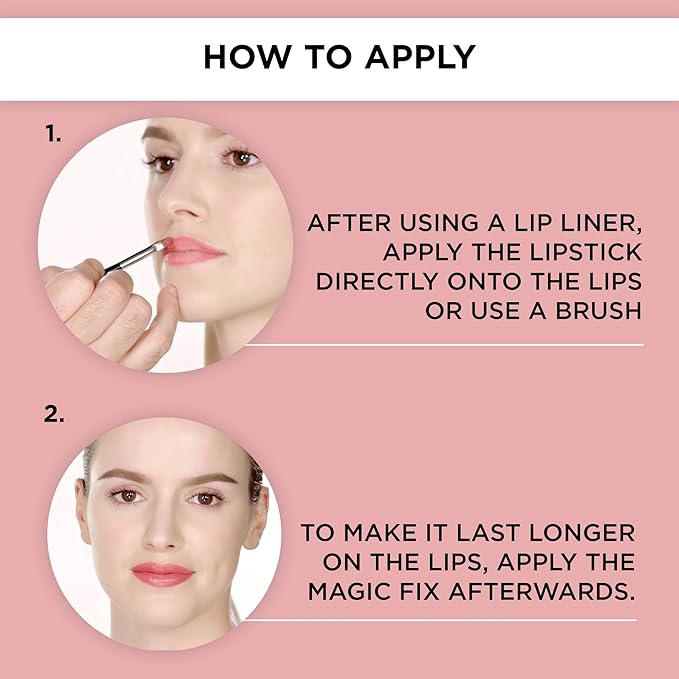 HOW TO APPLY

1.

AFTER USING A LIP LINER, APPLY THE LIPSTICK DIRECTLY ONTO THE LIPS OR USE A BRUSH

2.

TO MAKE IT LAST LONGER ON THE LIPS, APPLY THE MAGIC FIX AFTERWARDS.