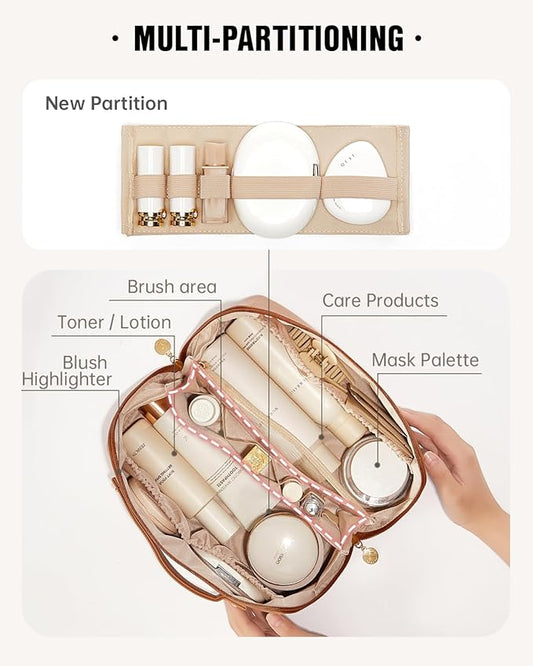 · MULTI-PARTITIONING ·

New Partition

Brush area

Toner / Lotion

Blush
Highlighter

Care Products

Mask Palette