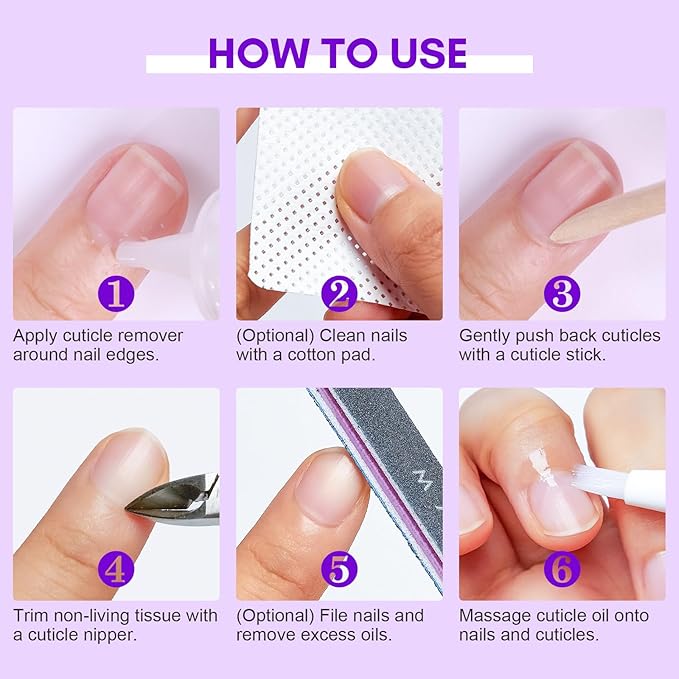 HOW TO USE

1
Apply cuticle remover around nail edges.

2
(Optional) Clean nails with a cotton pad.

3
Gently push back cuticles with a cuticle stick.

4
Trim non-living tissue with a cuticle nipper.

5
(Optional) File nails and remove excess oils.

6
Massage cuticle oil onto nails and cuticles.