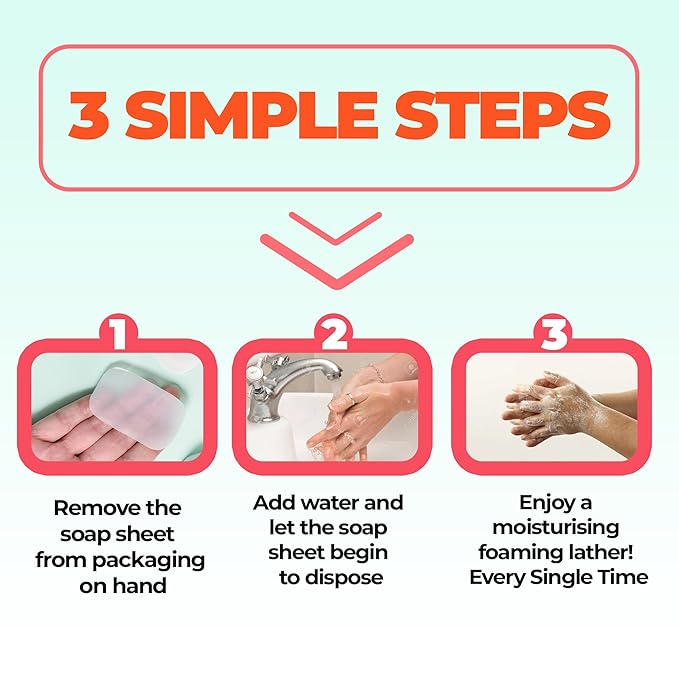 3 SIMPLE STEPS

1

Remove the soap sheet from packaging on hand

2

Add water and let the soap sheet begin to dispose

3

Enjoy a moisturising foaming lather! Every Single Time