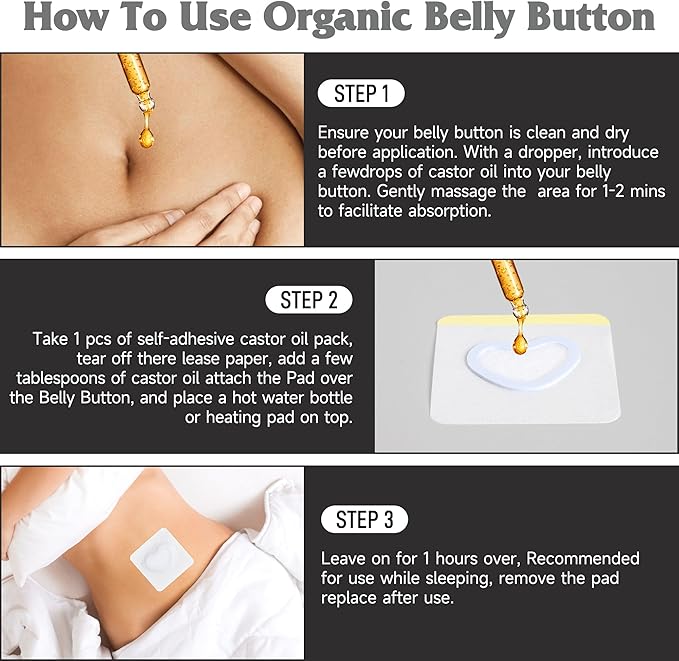 How To Use Organic Belly Button

STEP 1

Ensure your belly button is clean and dry before application. With a dropper, introduce a fewdrops of castor oil into your belly button. Gently massage the  area for 1-2 mins to facilitate absorption.

STEP 2

Take 1 pcs of self-adhesive castor oil pack, tear off there lease paper, add a few tablespoons of castor oil attach the Pad over the Belly Button, and place a hot water bottle or heating pad on top.

STEP 3

Leave on for 1 hours over, Recommended for use while sleeping, remove the pad replace after use.