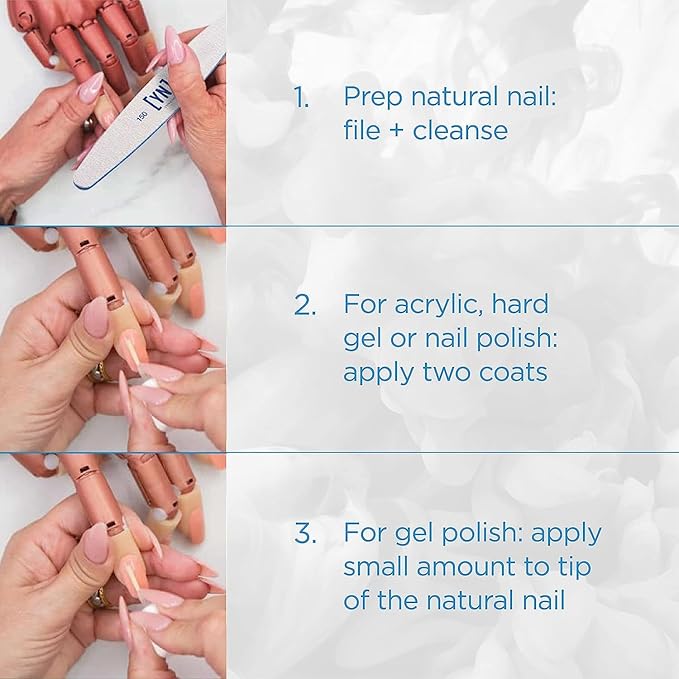 [YN]
150

1. Prep natural nail: file + cleanse

2. For acrylic, hard gel or nail polish: apply two coats

3. For gel polish: apply small amount to tip of the natural nail