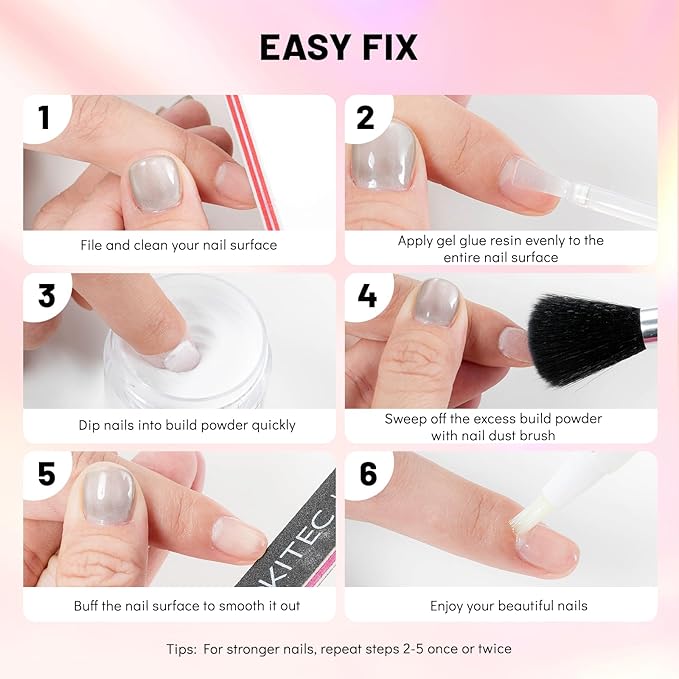 EASY FIX

1

File and clean your nail surface

2

Apply gel glue resin evenly to the entire nail surface

3

Dip nails into build powder quickly

4

Sweep off the excess build powder with nail dust brush

5

KITEC

Buff the nail surface to smooth it out

6

Enjoy your beautiful nails

Tips: For stronger nails, repeat steps 2-5 once or twice