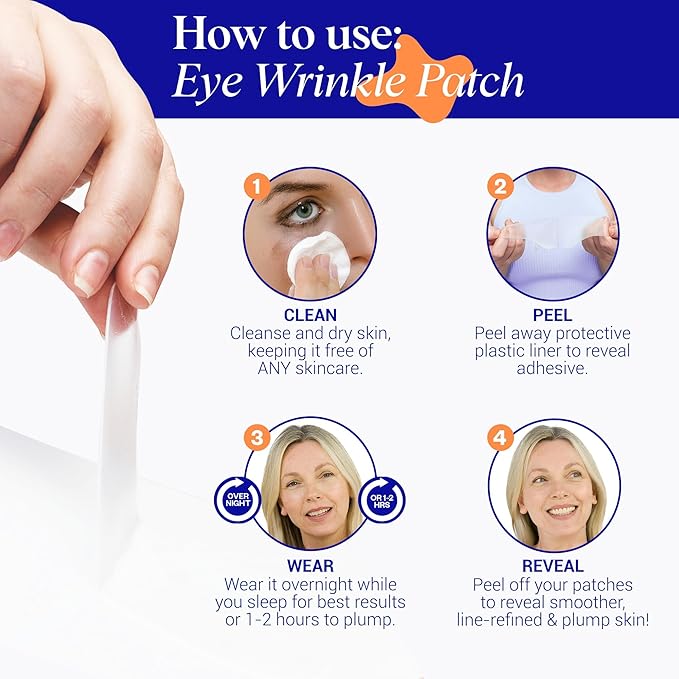 How to use:
Eye Wrinkle Patch

1
CLEAN
Cleanse and dry skin, keeping it free of ANY skincare.

2
PEEL
Peel away protective plastic liner to reveal adhesive.

3
OVER NIGHT
OR 1-2 HRS
WEAR
Wear it overnight while you sleep for best results or 1-2 hours to plump.

4
REVEAL
Peel off your patches to reveal smoother, line-refined & plump skin!