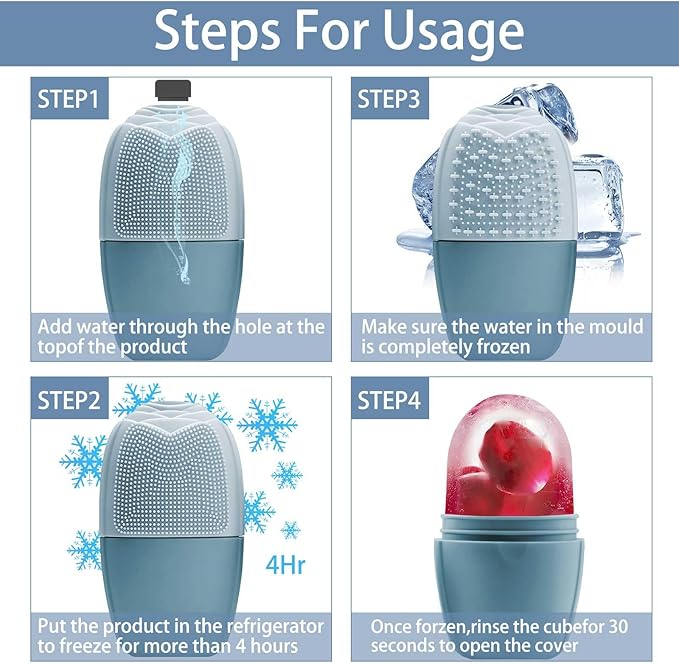 Steps For Usage

STEP1

Add water through the hole at the topof the product

STEP3

Make sure the water in the mould is completely frozen

STEP2

4Hr

Put the product in the refrigerator to freeze for more than 4 hours

STEP4

Once forzen,rinse the cubefor 30 seconds to open the cover