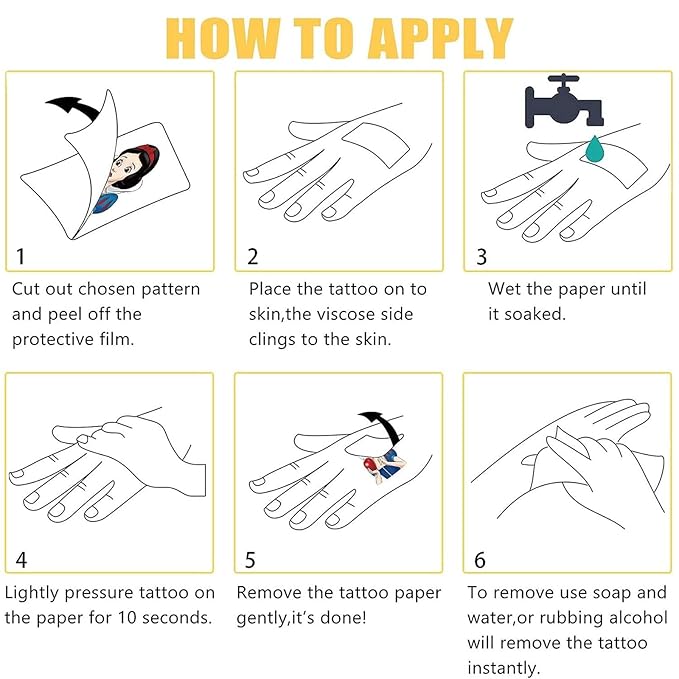 HOW TO APPLY

1
Cut out chosen pattern and peel off the protective film.

2
Place the tattoo on to skin,the viscose side clings to the skin.

3
Wet the paper until it soaked.

4
Lightly pressure tattoo on the paper for 10 seconds.

5
Remove the tattoo paper gently,it's done!

6
To remove use soap and water,or rubbing alcohol will remove the tattoo instantly.