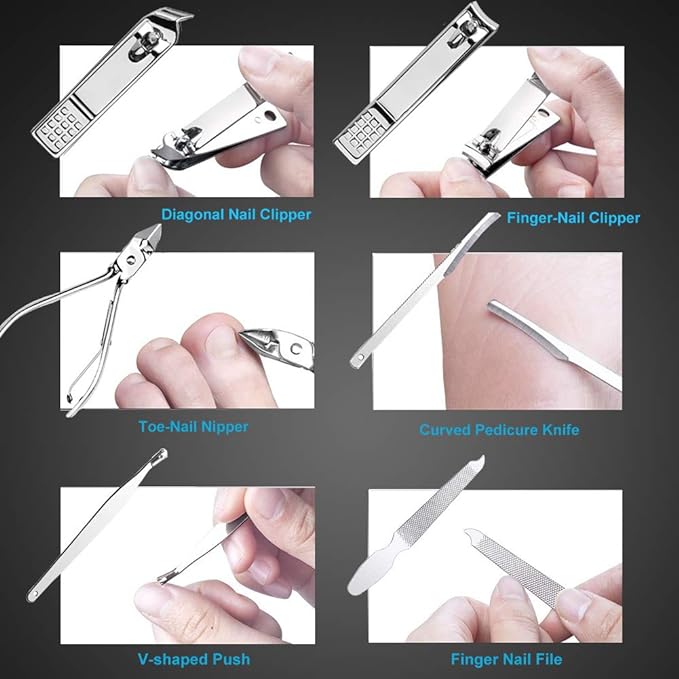 Diagonal Nail Clipper

Finger-Nail Clipper

Toe-Nail Nipper

Curved Pedicure Knife

V-shaped Push

Finger Nail File