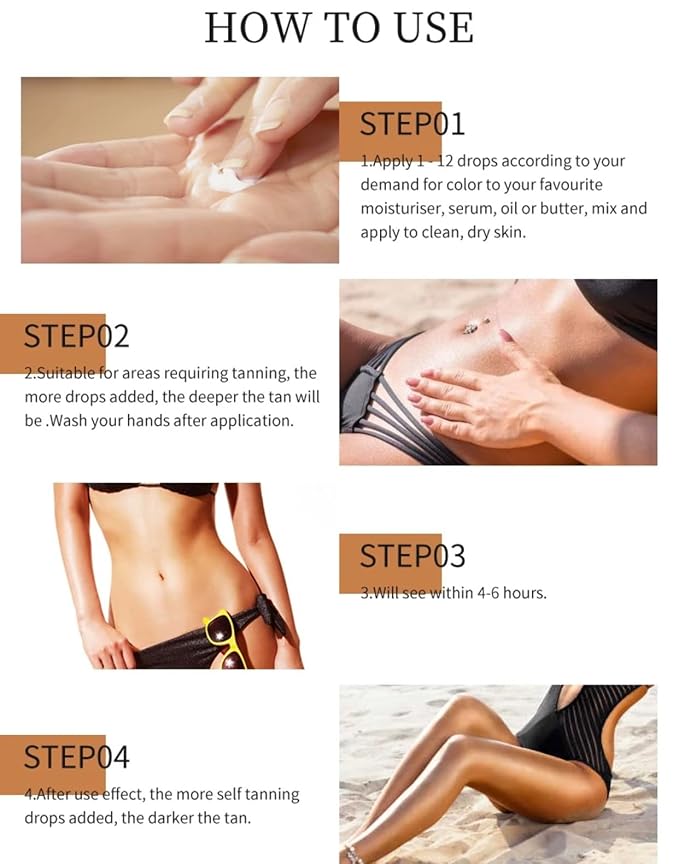 HOW TO USE

STEP01
1.Apply 1 - 12 drops according to your demand for color to your favourite moisturiser, serum, oil or butter, mix and apply to clean, dry skin.

STEP02
2.Suitable for areas requiring tanning, the more drops added, the deeper the tan will be .Wash your hands after application.

STEP03
3.Will see within 4-6 hours.

STEP04
4.After use effect, the more self tanning drops added, the darker the tan.