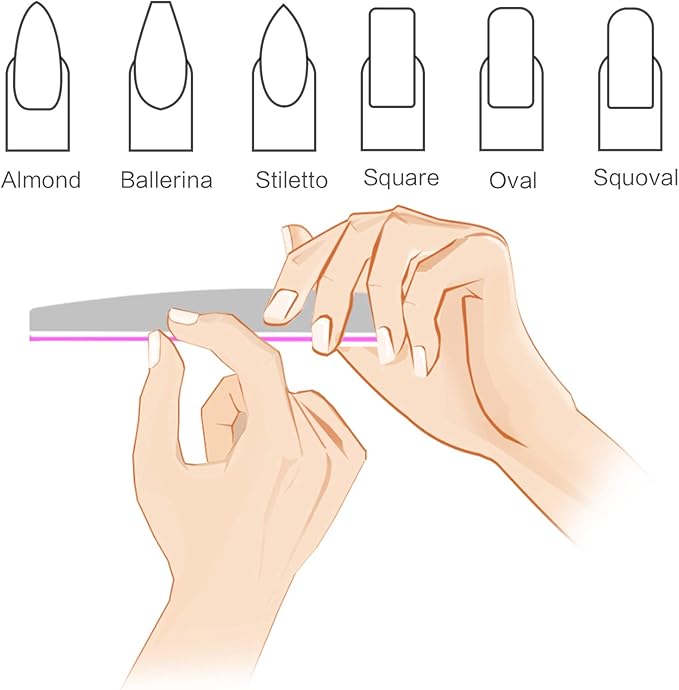 Almond Ballerina Stiletto Square Oval Squoval