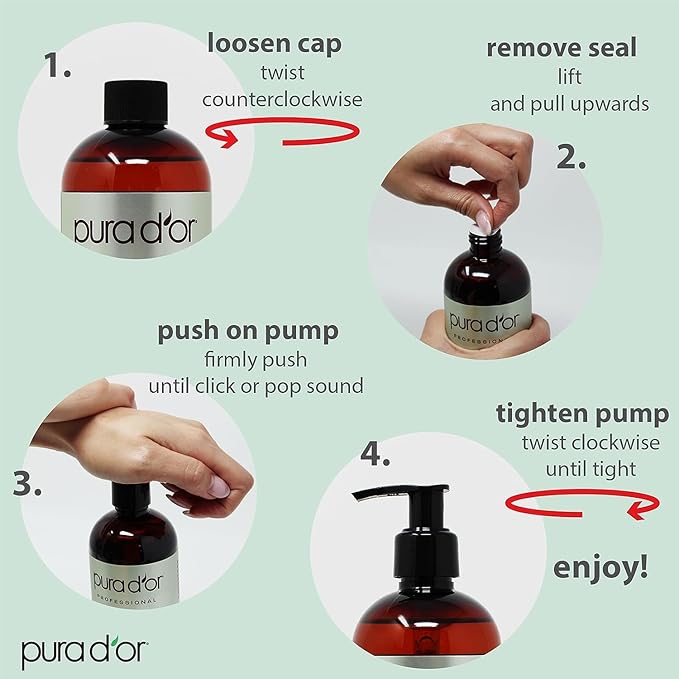 1.

loosen cap
twist
counterclockwise

pura d'or

remove seal
lift
and pull upwards

2.

pura d'or
PROFESSIONAL

push on pump
firmly push
until click or pop sound

3.

pura d'or
PROFESSIONAL

tighten pump
twist clockwise
until tight

4.

enjoy!

pura d'or