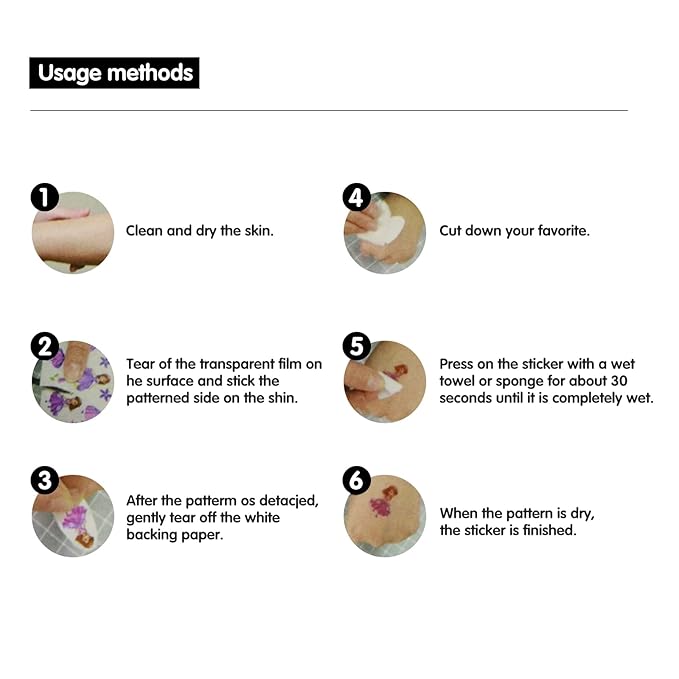 Usage methods

1 Clean and dry the skin.

2 Tear of the transparent film on he surface and stick the patterned side on the shin.

3 After the patterm os detacjed, gently tear off the white backing paper.

4 Cut down your favorite.

5 Press on the sticker with a wet towel or sponge for about 30 seconds until it is completely wet.

6 When the pattern is dry, the sticker is finished.