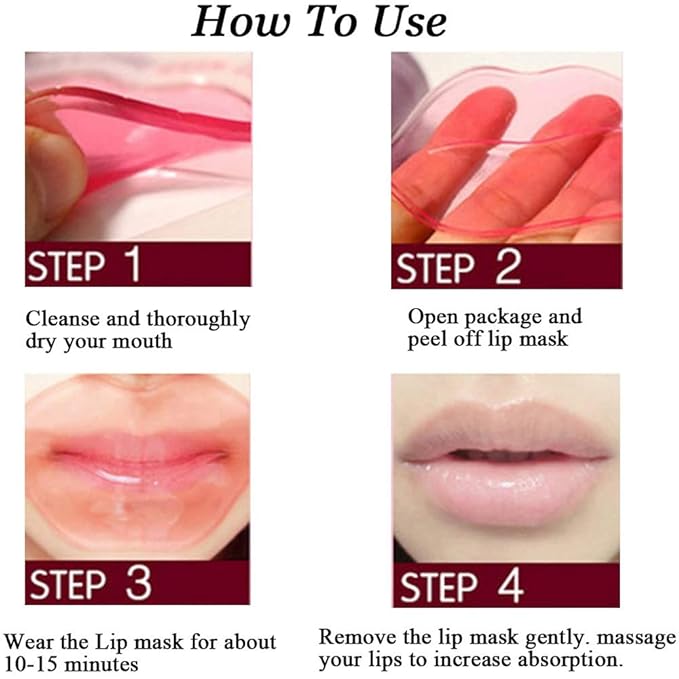 How To Use

STEP 1

Cleanse and thoroughly dry your mouth

STEP 2

Open package and peel off lip mask

STEP 3

Wear the Lip mask for about 10-15 minutes

STEP 4

Remove the lip mask gently. massage your lips to increase absorption.