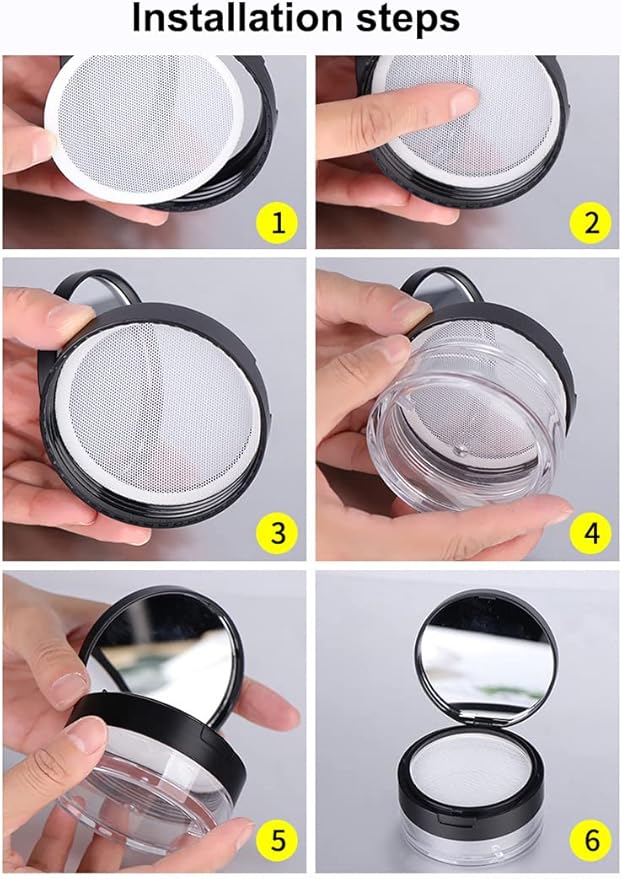 Installation steps

1

2

3

4

5

6